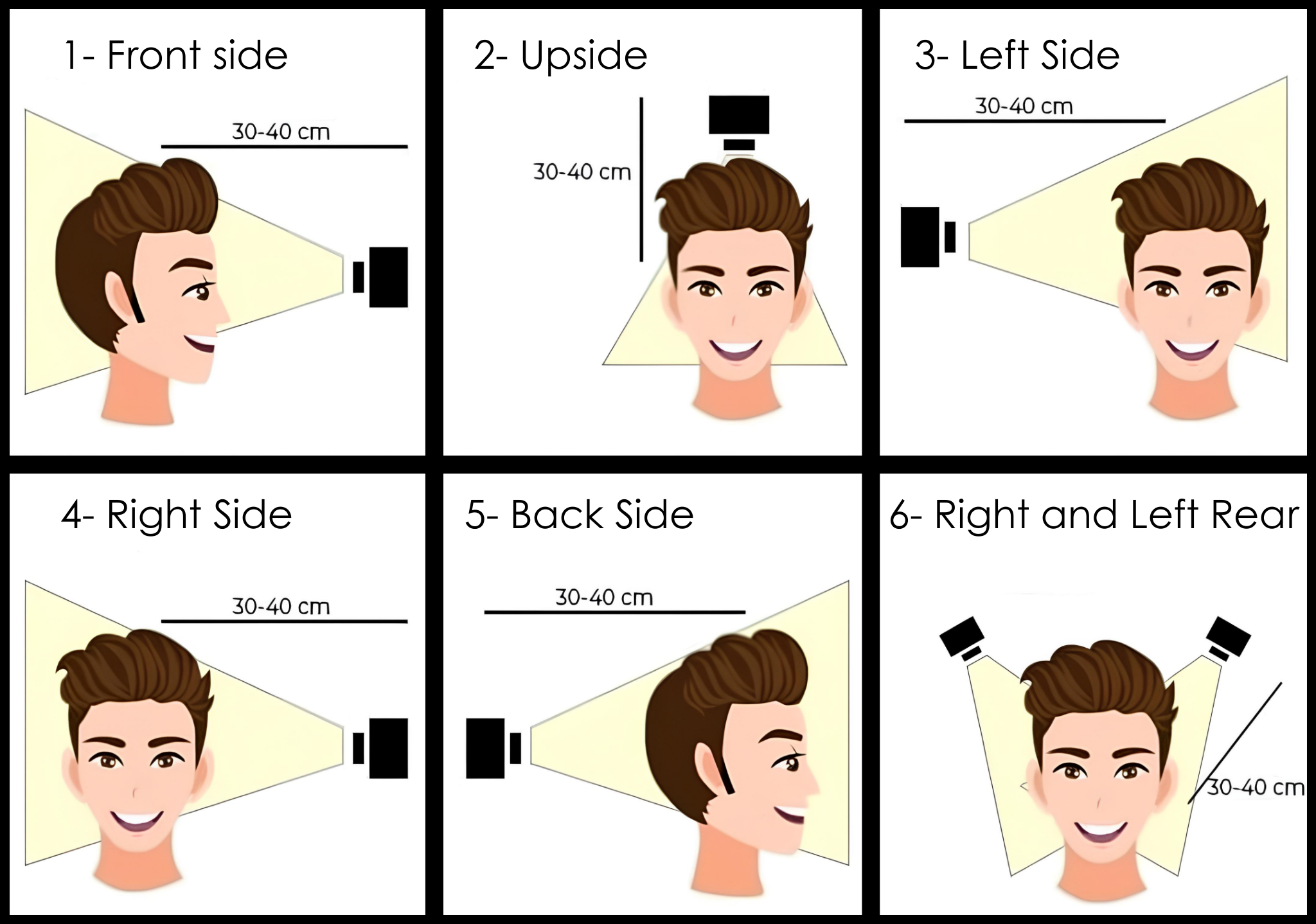 1- Front side

30-40 cm

2- Upside

30-40 cm

3- Left Side

30-40 cm

4- Right Side

30-40 cm

5- Back Side

30-40 cm

6- Right and Left Rear

30-40 cm